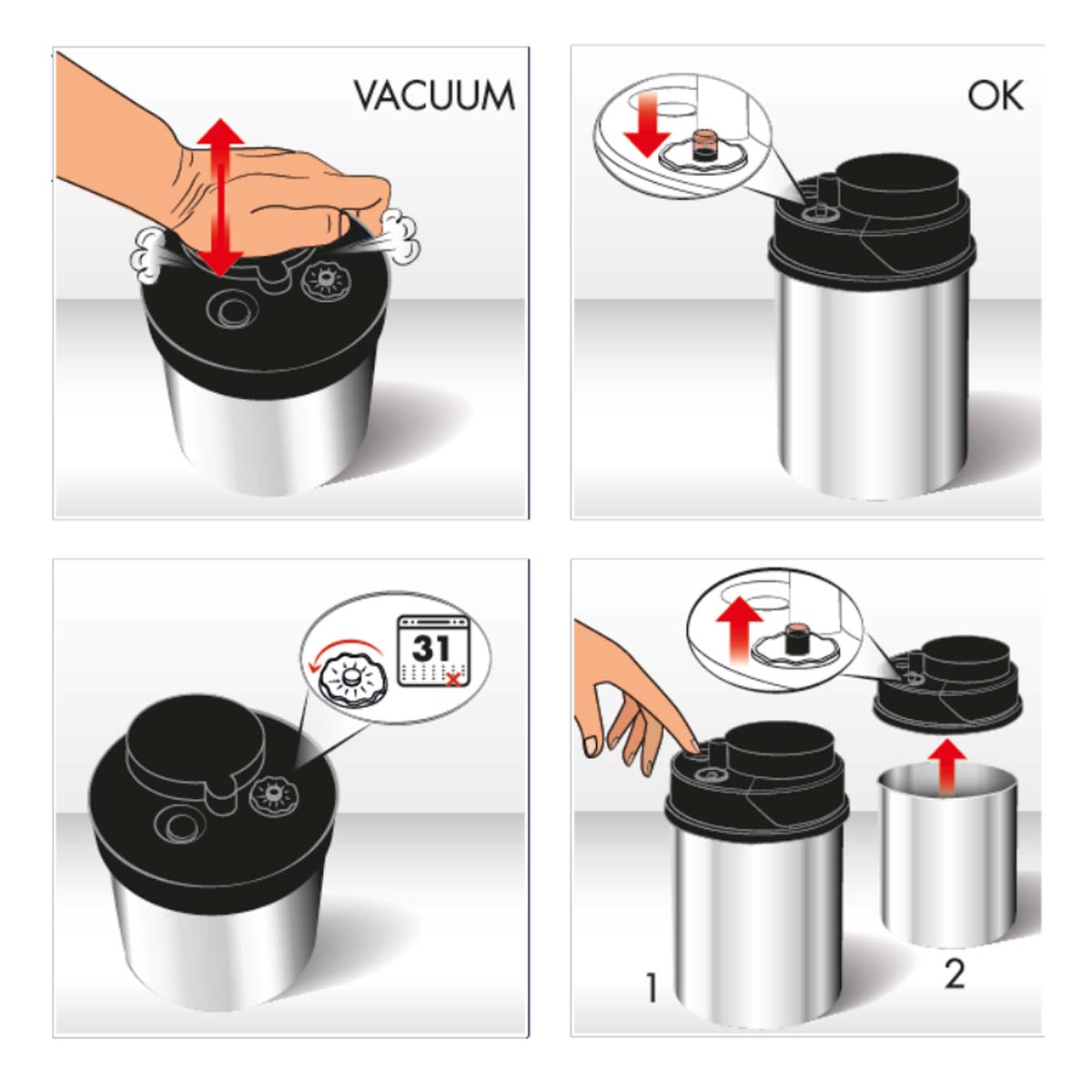 VACUUM

OK

31

1

2